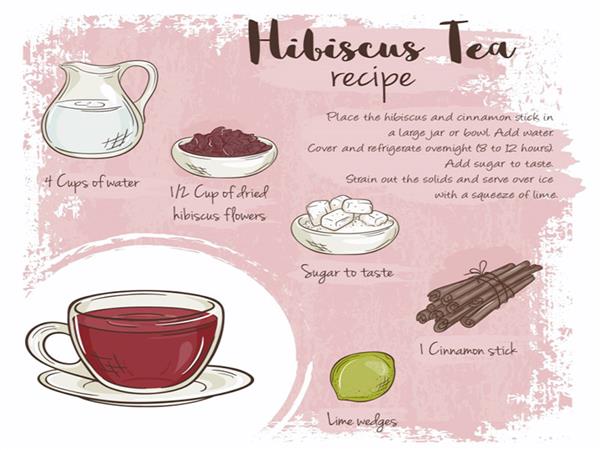 Hibiscus Tea
recipe

Place the hibiscus and cinnamon stick in a large jar or bowl. Add water. Cover and refrigerate overnight (8 to 12 hours). Add sugar to taste. Strain out the solids and serve over ice with a squeeze of lime.

4 Cups of water

1/2 Cup of dried hibiscus flowers

Sugar to taste

1 Cinnamon stick

Lime wedges