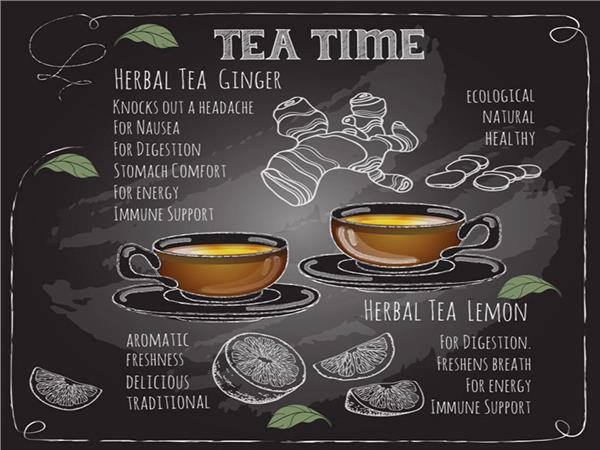 TEA TIME

HERBAL TEA GINGER

KNOCKS OUT A HEADACHE
FOR NAUSEA
FOR DIGESTION
STOMACH COMFORT
FOR ENERGY
IMMUNE SUPPORT

ECOLOGICAL
NATURAL
HEALTHY

HERBAL TEA LEMON

AROMATIC
FRESHNESS
DELICIOUS
TRADITIONAL

FOR DIGESTION.
FRESHENS BREATH
FOR ENERGY
IMMUNE SUPPORT